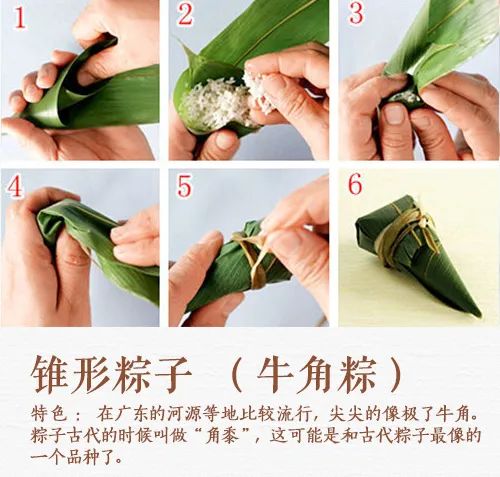 1

2

3

4

5

6

锥形粽子 （牛角粽）

特色： 在广东的河源等地比较流行，尖尖的像极了牛角。粽子古代的时候叫做“角黍”，这可能是和古代粽子最像的一个品种了。