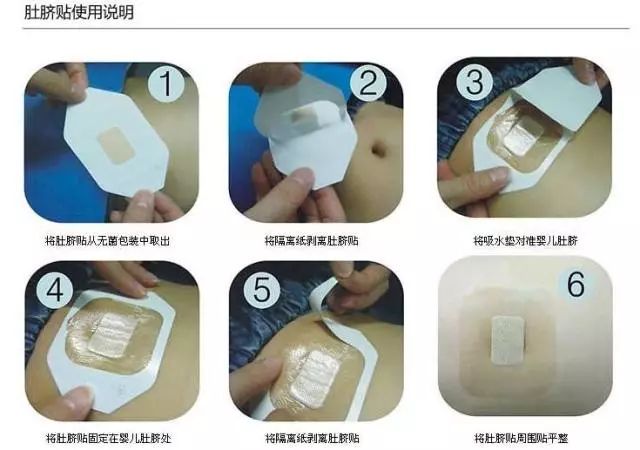 肚脐贴使用说明

1

将肚脐贴从无菌包装中取出

2

将隔离纸剥离肚脐贴

3

将吸水垫对准婴儿肚脐

4

将肚脐贴固定在婴儿肚脐处

5

将隔离纸剥离肚脐贴

6

将肚脐贴周围贴平整